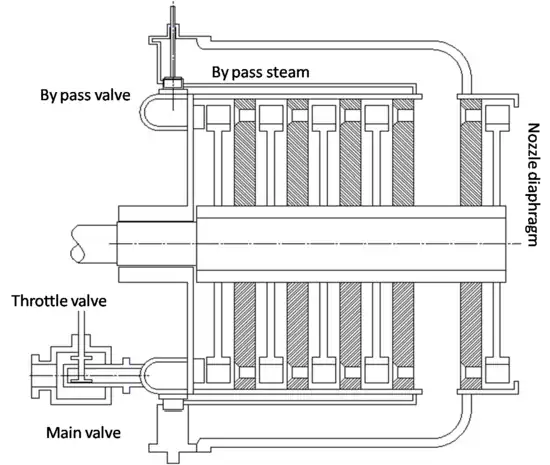 By pass steam
By pass valve
Nozzle diaphragm
Throttle valve
Main valve